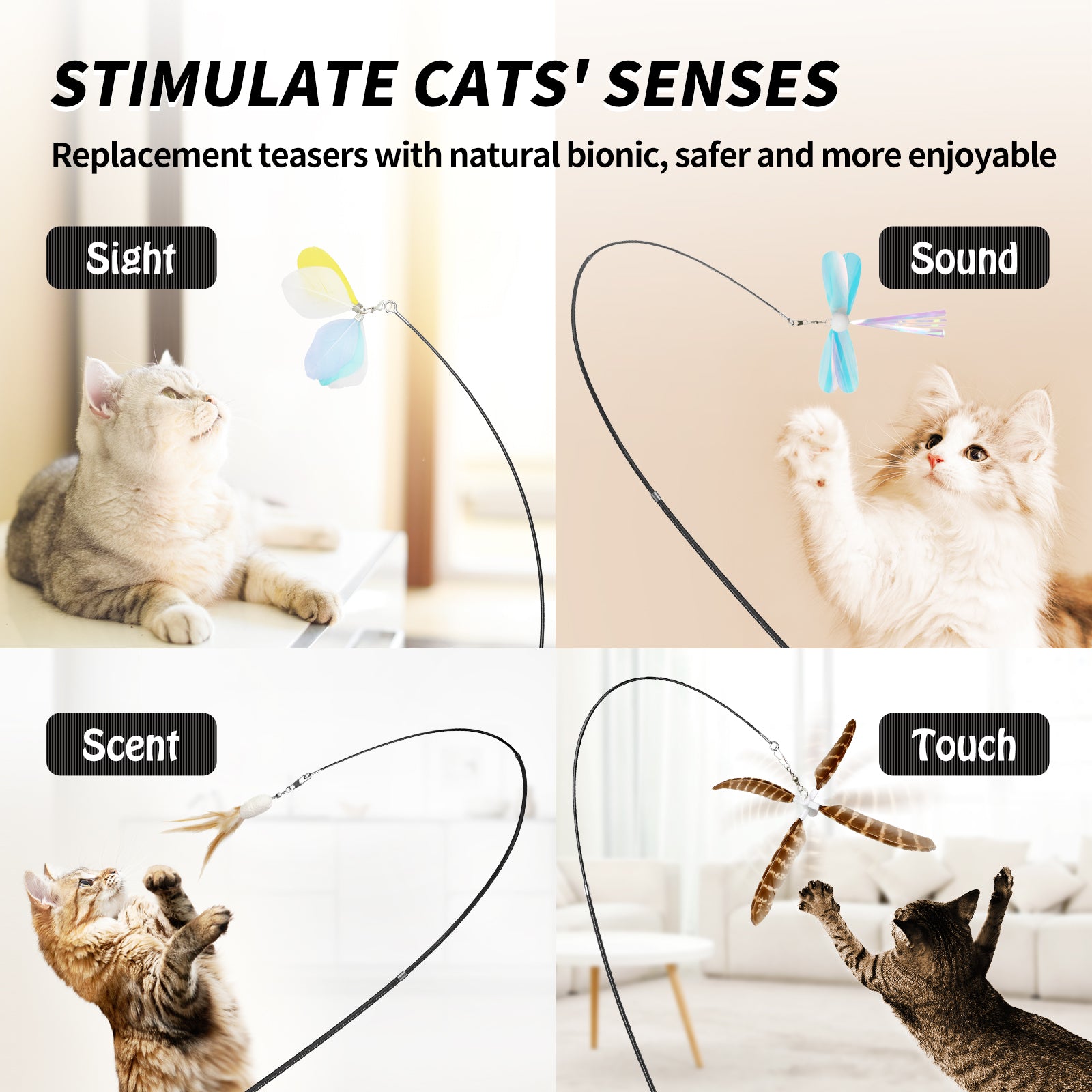 STIMULATE CATS' SENSES

Replacement teasers with natural bionic, safer and more enjoyable

Sight

Sound

Scent

Touch