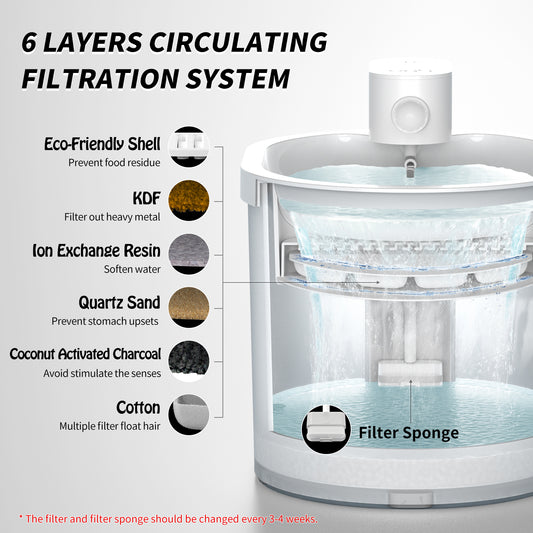 6 LAYERS CIRCULATING FILTRATION SYSTEM

Eco-Friendly Shell
Prevent food residue

KDF
Filter out heavy metal

Ion Exchange Resin
Soften water

Quartz Sand
Prevent stomach upsets

Coconut Activated Charcoal
Avoid stimulate the senses

Cotton
Multiple filter float hair

Filter Sponge

* The filter and filter sponge should be changed every 3-4 weeks.