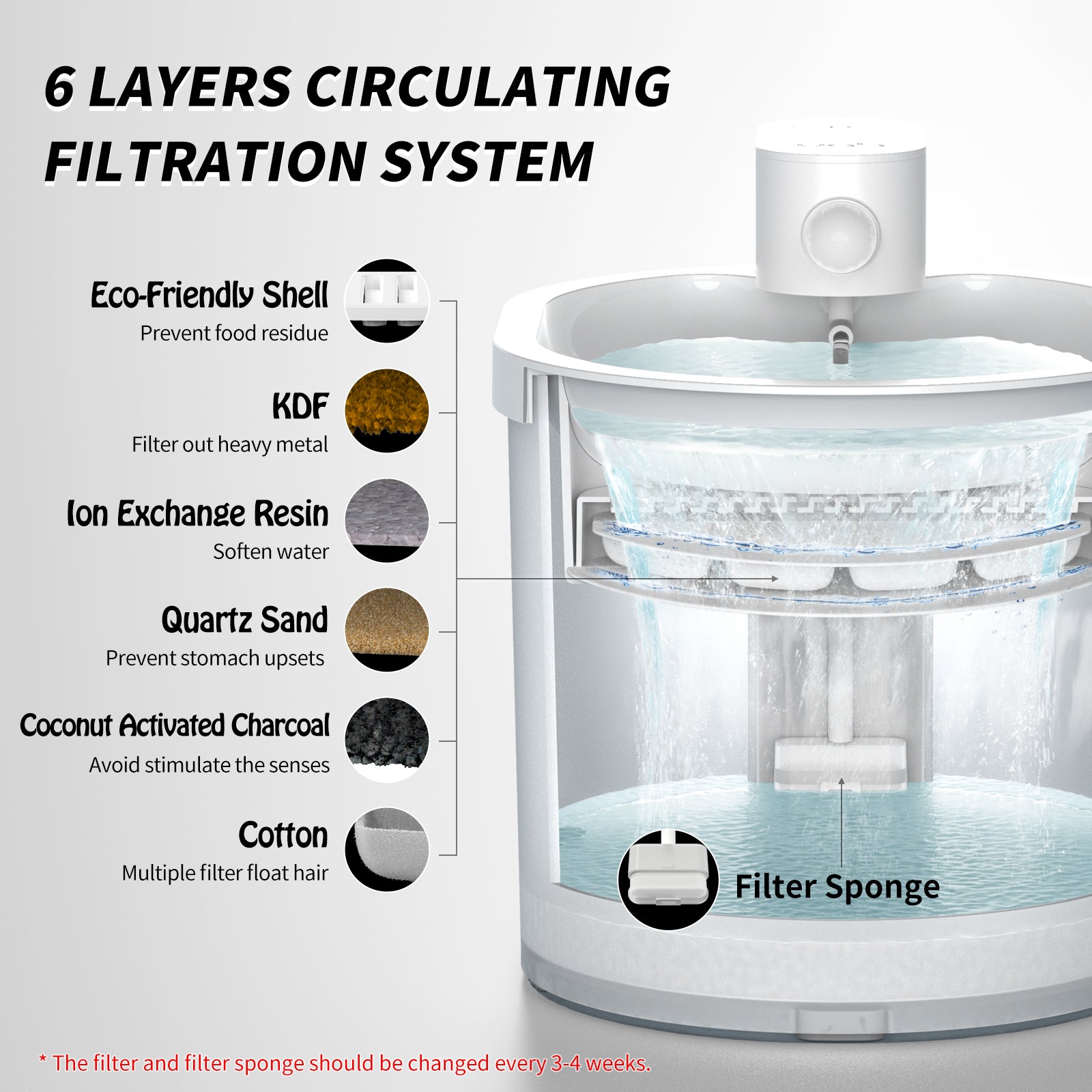 6 LAYERS CIRCULATING FILTRATION SYSTEM

Eco-Friendly Shell
Prevent food residue

KDF
Filter out heavy metal

Ion Exchange Resin
Soften water

Quartz Sand
Prevent stomach upsets

Coconut Activated Charcoal
Avoid stimulate the senses

Cotton
Multiple filter float hair

Filter Sponge

* The filter and filter sponge should be changed every 3-4 weeks.